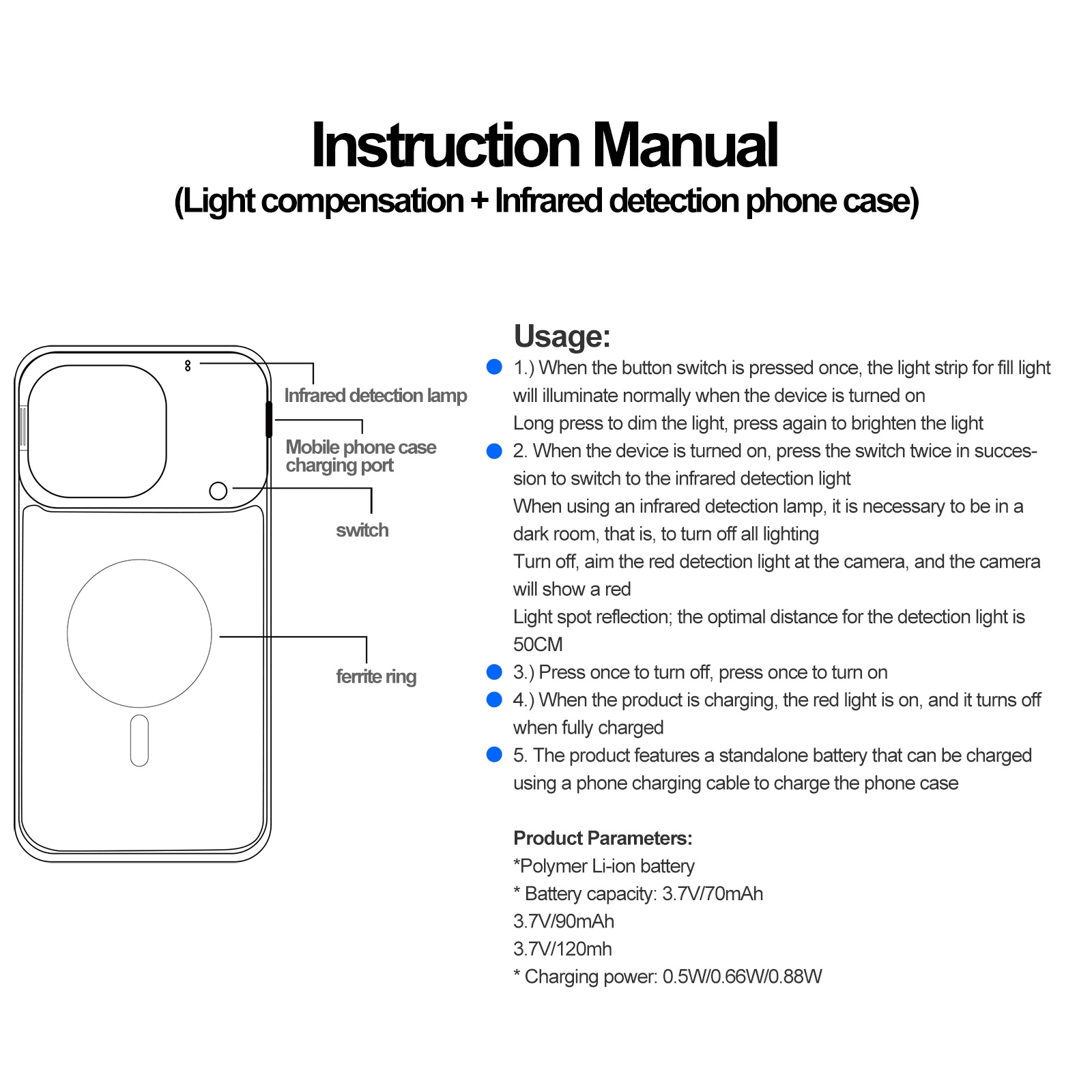 Instruction Manual
(Light compensation + Infrared detection phone case)

Infrared detection lamp

Mobile phone case charging port

switch

ferrite ring

Usage:

1.) When the button switch is pressed once, the light strip for fill light will illuminate normally when the device is turned on
Long press to dim the light, press again to brighten the light

2. When the device is turned on, press the switch twice in succession to switch to the infrared detection light
When using an infrared detection lamp, it is necessary to be in a dark room, that is, to turn off all lighting
Turn off, aim the red detection light at the camera, and the camera will show a red
Light spot reflection; the optimal distance for the detection light is 50CM

3.) Press once to turn off, press once to turn on

4.) When the product is charging, the red light is on, and it turns off when fully charged

5. The product features a standalone battery that can be charged using a phone charging cable to charge the phone case

Product Parameters:
*Polymer Li-ion battery
* Battery capacity: 3.7V/70mAh
3.7V/90mAh
3.7V/120mh
* Charging power: 0.5W/0.66W/0.88W