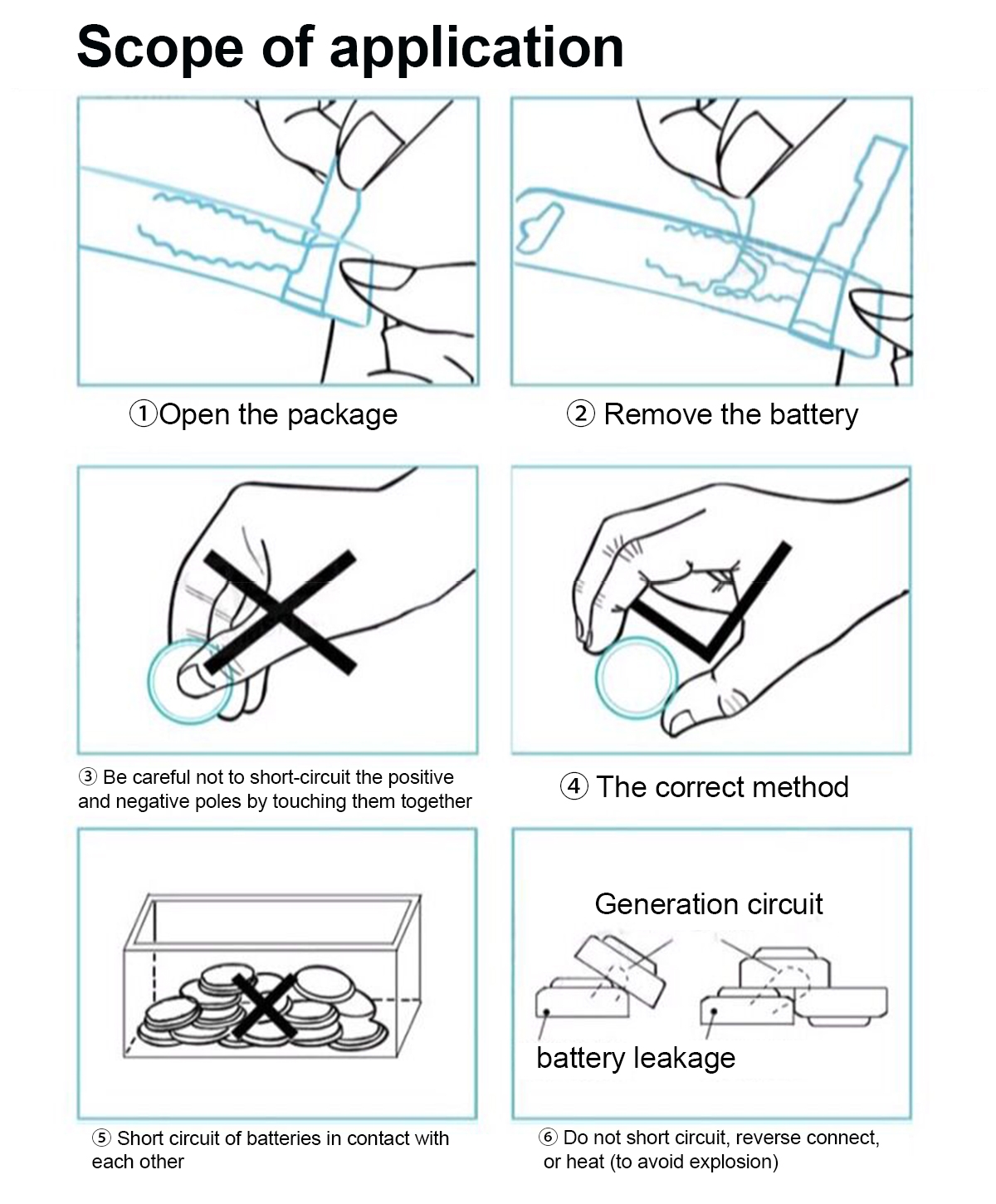 Scope of application

①Open the package

② Remove the battery

③ Be careful not to short-circuit the positive and negative poles by touching them together

④ The correct method

Generation circuit

battery leakage

⑤ Short circuit of batteries in contact with each other

⑥ Do not short circuit, reverse connect, or heat (to avoid explosion)